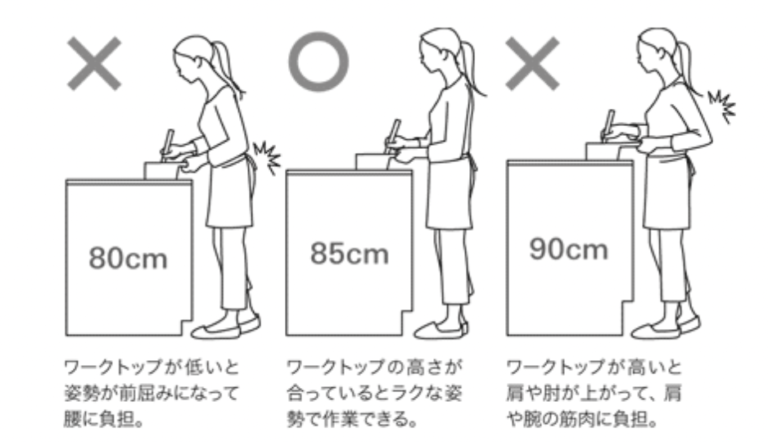 ×

80cm

ワークトップが低いと姿勢が前屈みになって腰に負担。

○

85cm

ワークトップの高さが合っているとラクな姿勢で作業できる。

×

90cm

ワークトップが高いと肩や肘が上がって、肩や腕の筋肉に負担。